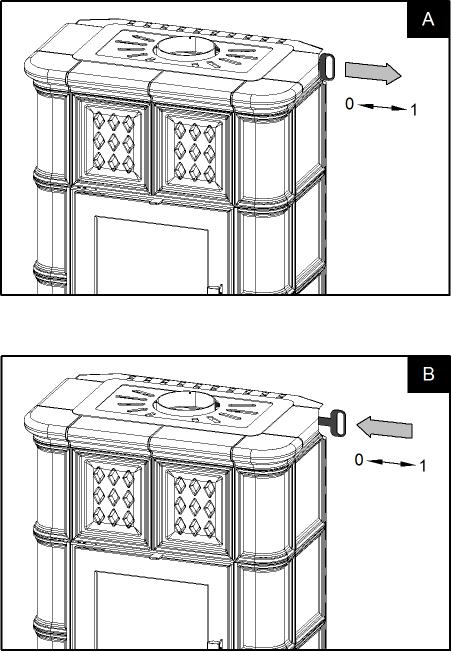 A

0 1

B

0 1