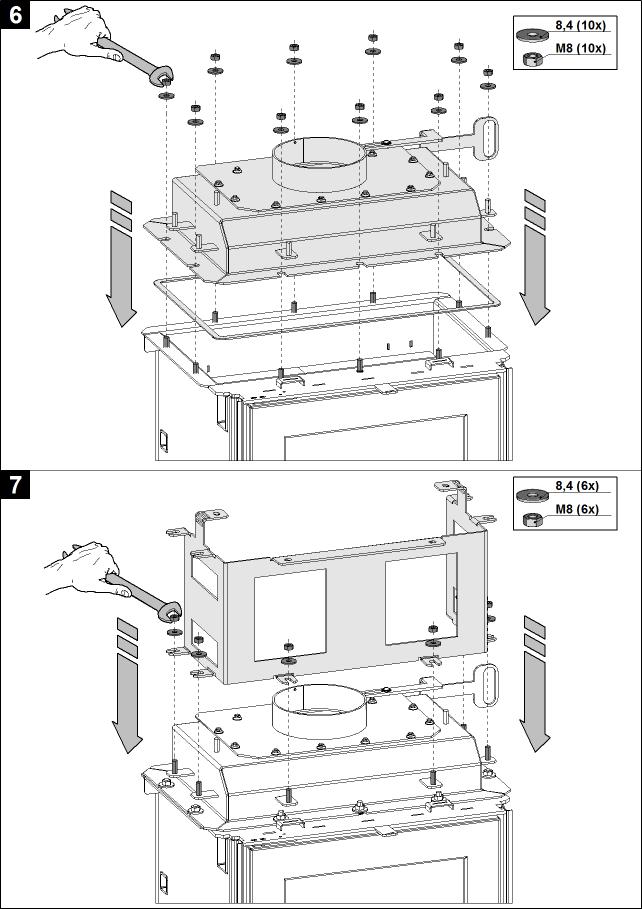 6

8,4 (10x)
M8 (10x)

7

8,4 (6x)
M8 (6x)