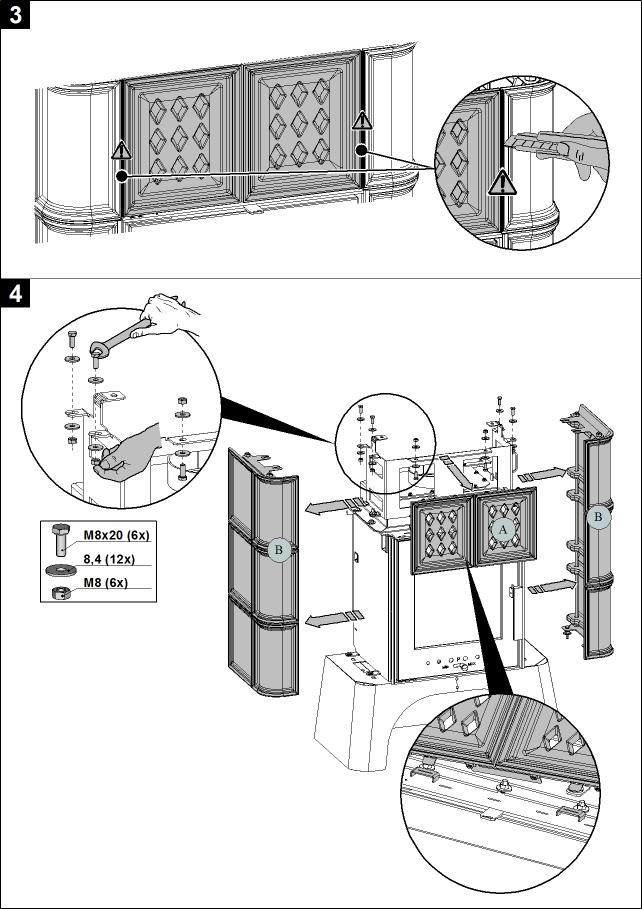 3

4

M8x20 (6x)
8,4 (12x)
M8 (6x)

B

A

B