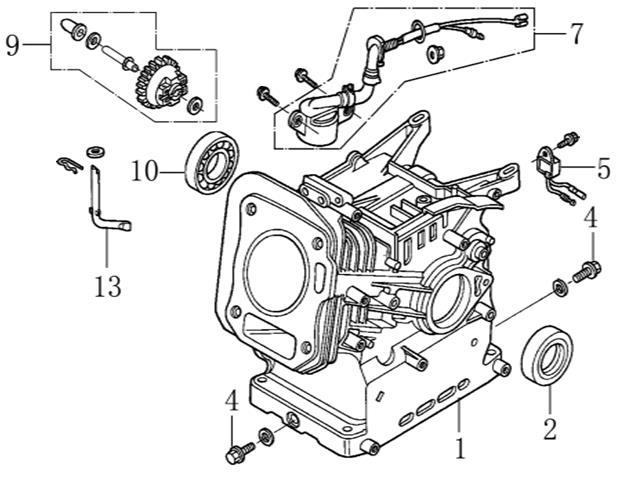 9
7
10
5
4
13
4
2
1