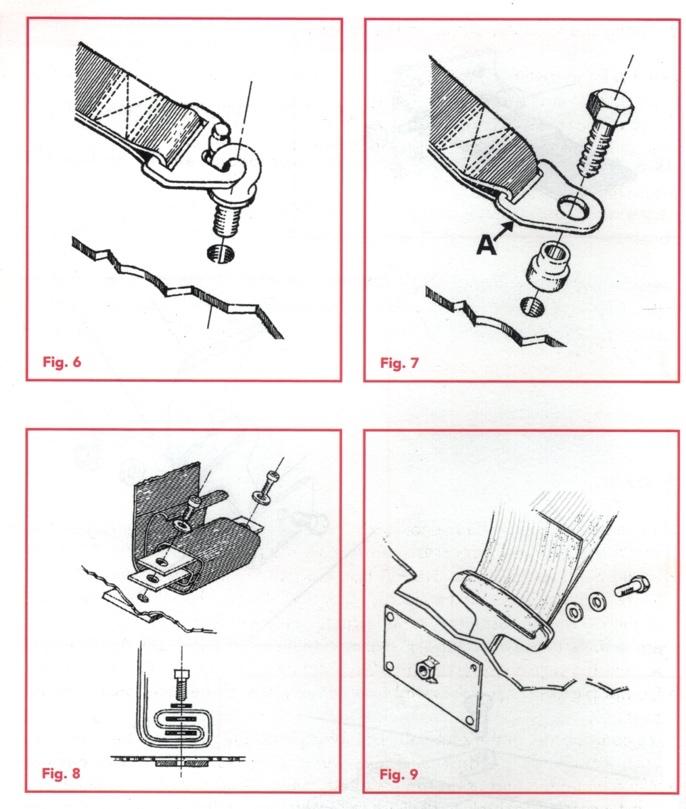 Fig. 6

A

Fig. 7

Fig. 8

Fig. 9