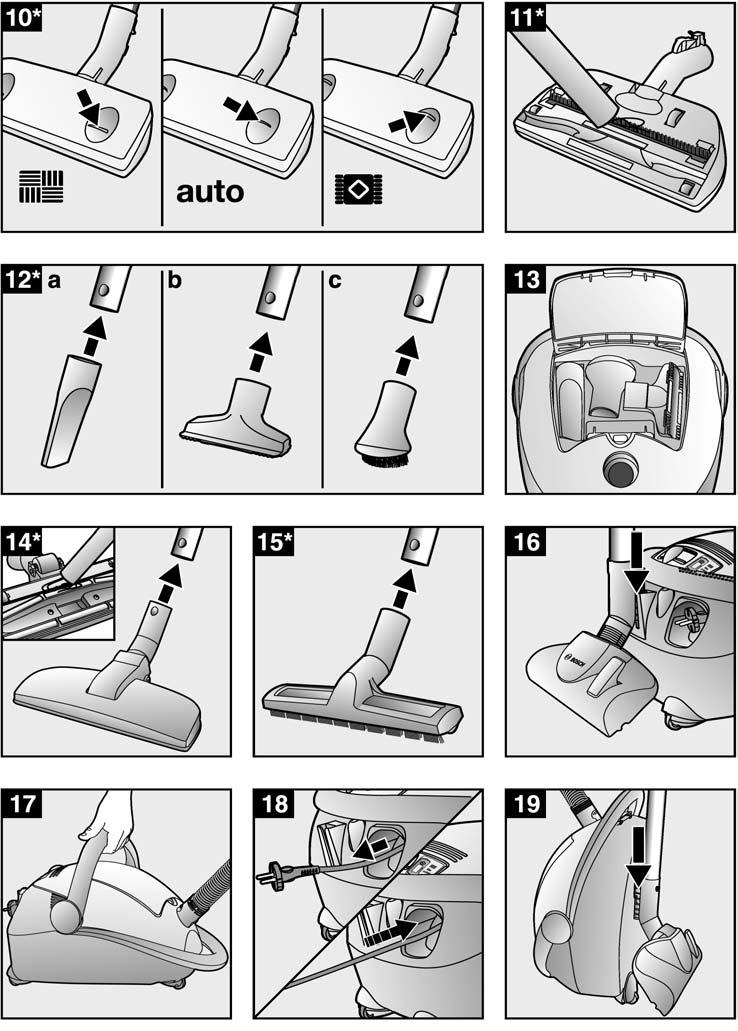 10*

auto

11*

12* a

b

c

13

14*

15*

16

BOSCH

17

18

19