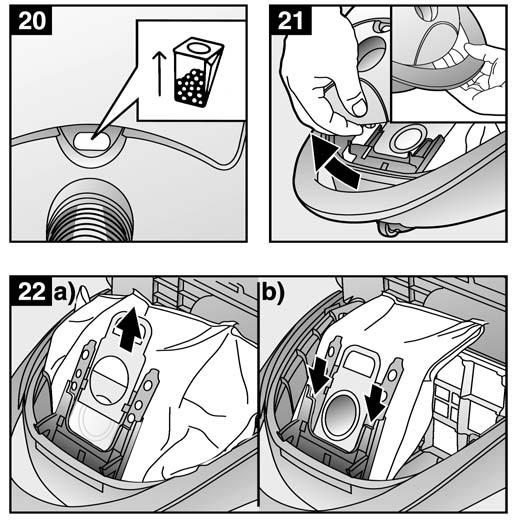 20

21

22 a)

b)