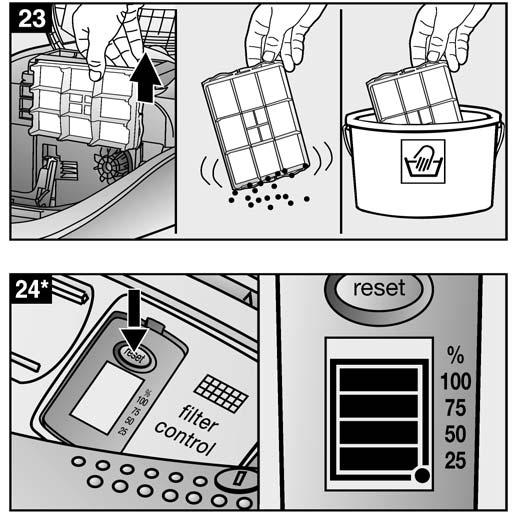 23

24*

reset
%
100
75
50
25
filter
control

reset
%
100
75
50
25