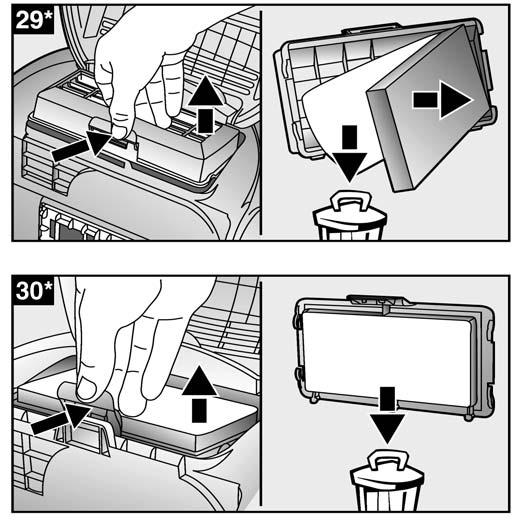 29*

30*