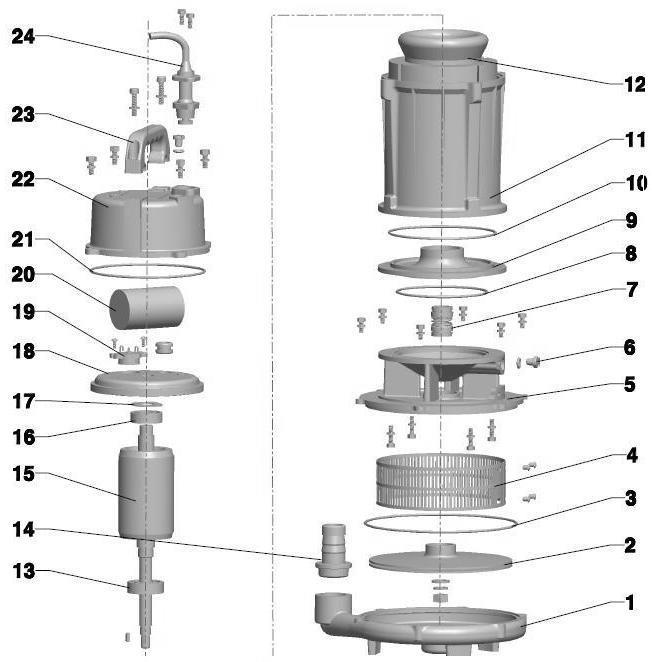 24
23
22
21
20
19
18
17
16
15
14
13
12
11
10
9
8
7
6
5
4
3
2
1