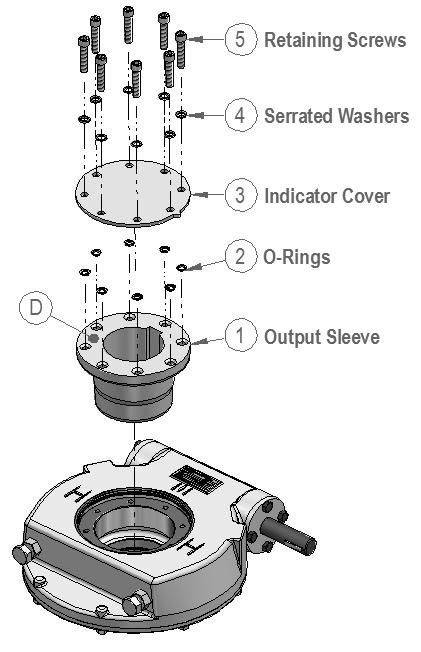 5 Retaining Screws

4 Serrated Washers

3 Indicator Cover

2 O-Rings

D

1 Output Sleeve