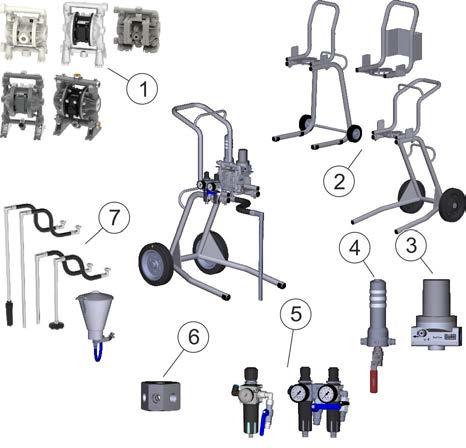 1
2
7
4
3
5
6