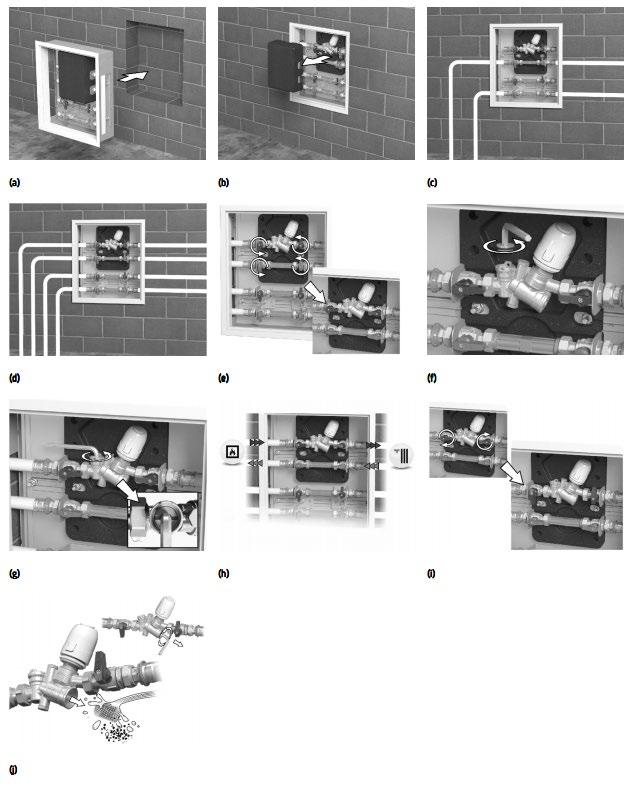 (a)

(b)

(c)

(d)

(e)

(f)

(g)

(h)

(i)

(j)