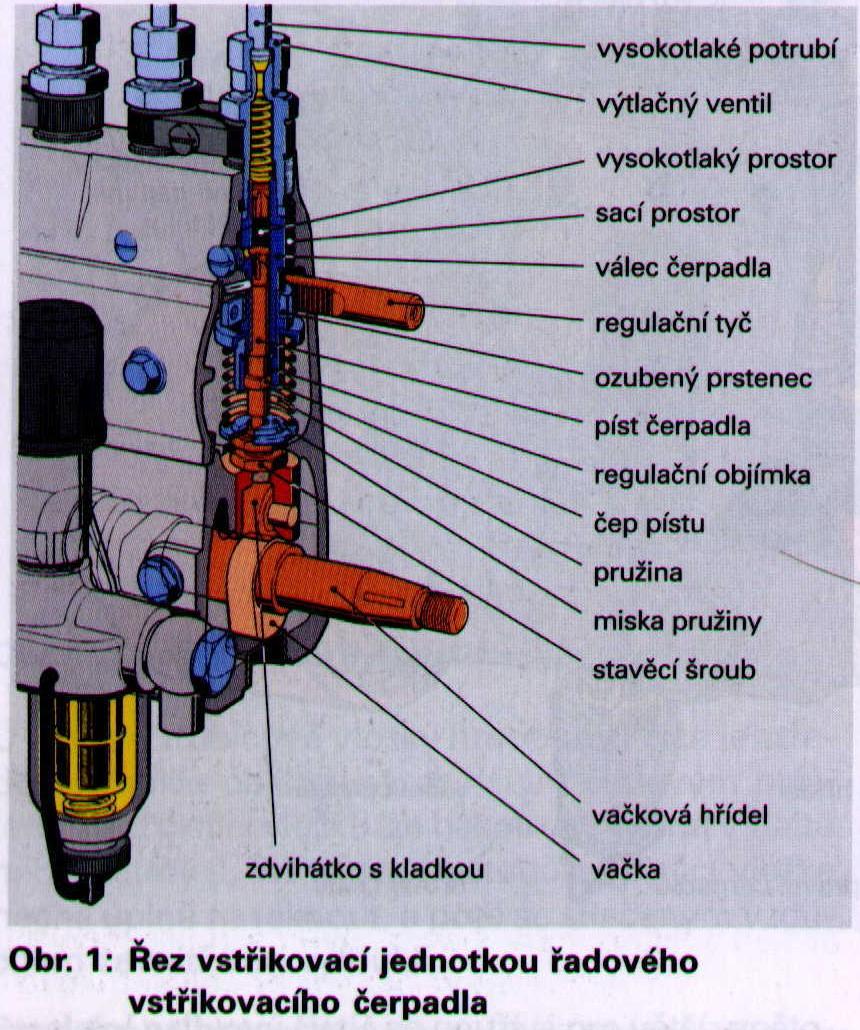 vysokotlaké potrubí
výtlačný ventil
vysokotlaký prostor
sací prostor
válec čerpadla
regulační tyč
ozubený prstenec
píst čerpadla
regulační objímka
čep pístu
pružina
miska pružiny
stavěcí šroub
vačková hřídel
zdvihátko s kladkou
vačka

Obr. 1: Řez vstřikovací jednotkou řadového vstřikovacího čerpadla