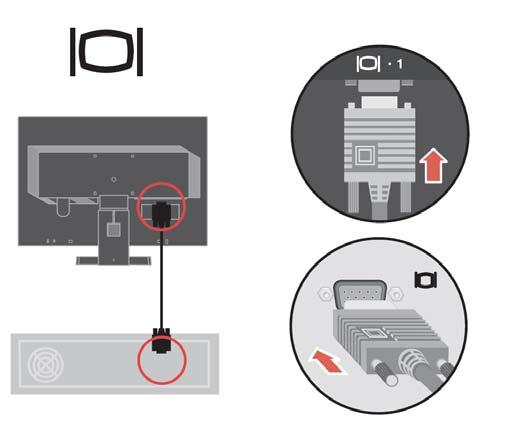 · 1