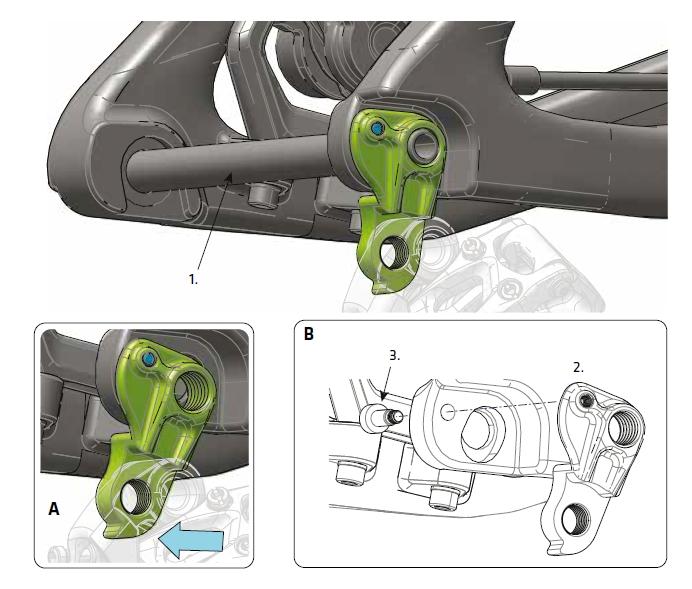 1.

A

B

3.

2.