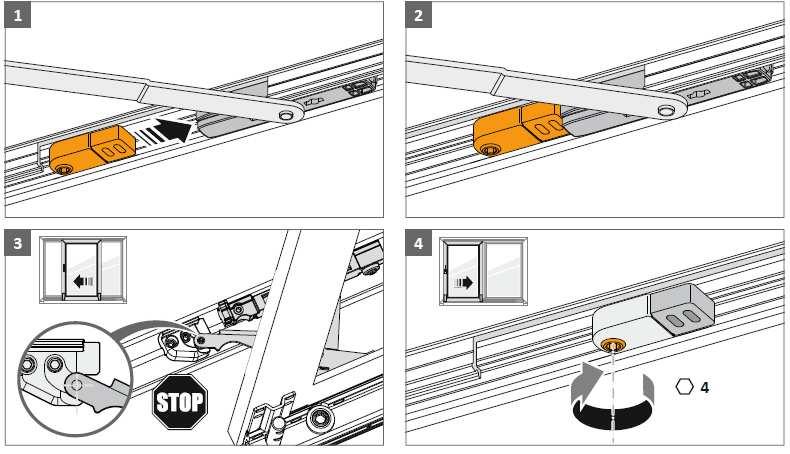 1

2

3

STOP

4

4