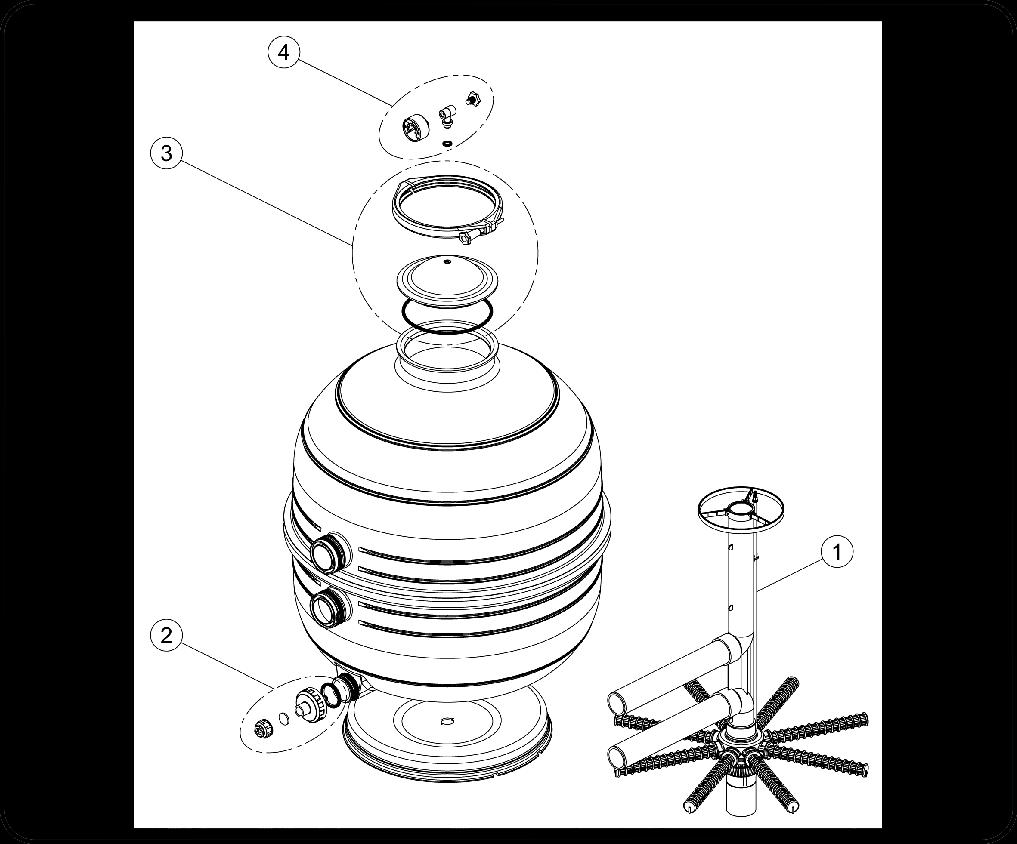 4

3

1

2