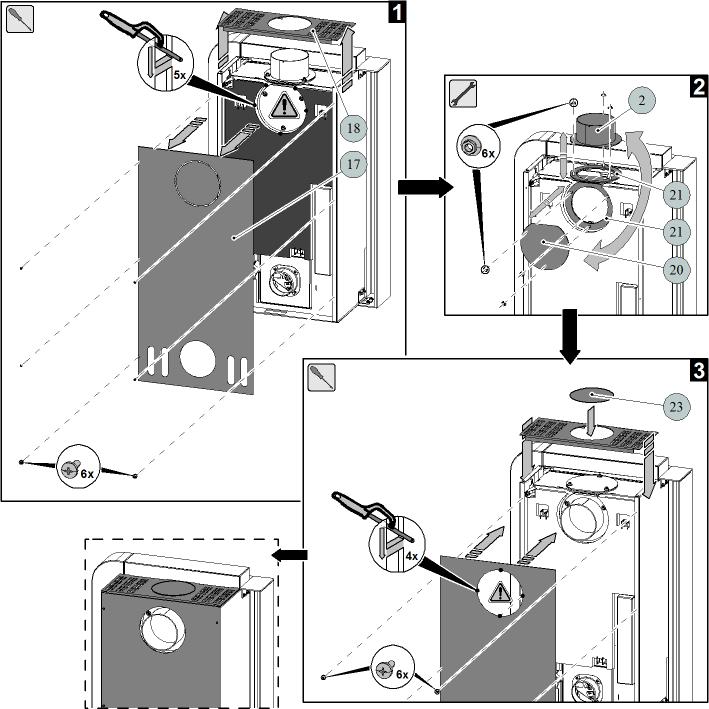 1
5x
18
17
6x
2
6x
2
21
21
20
3
23
4x
6x