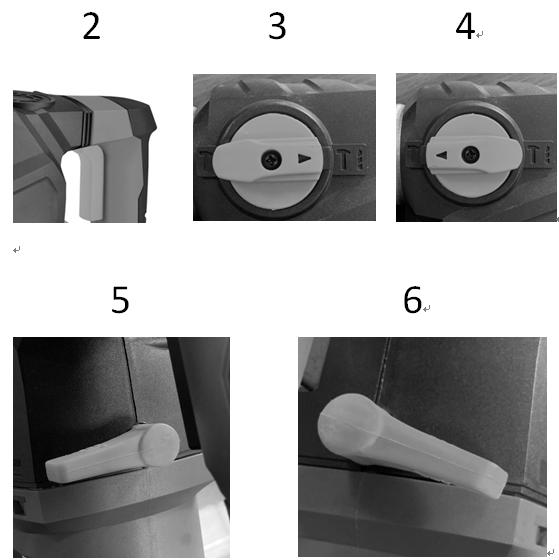 2

3

4

5

6